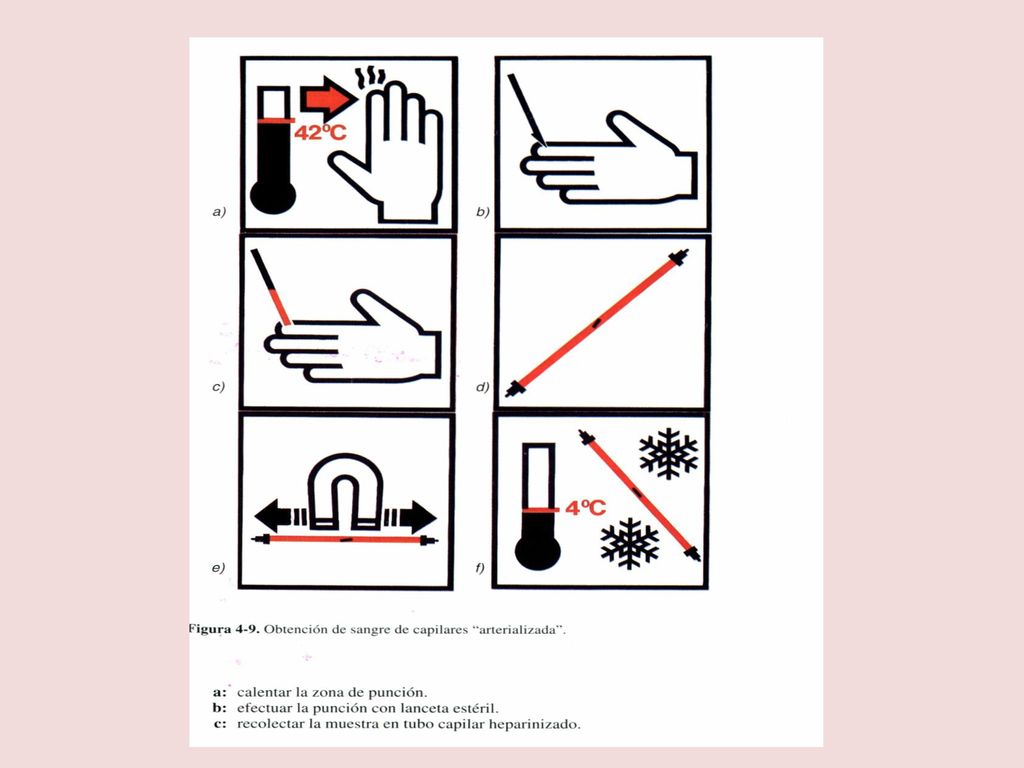 42ºC

a)

b)

c)

d)

e)

4ºC

f)

Figura 4-9. Obtención de sangre de capilares "arterializada".

a: calentar la zona de punción.
b: efectuar la punción con lanceta estéril.
c: recolectar la muestra en tubo capilar heparinizado.