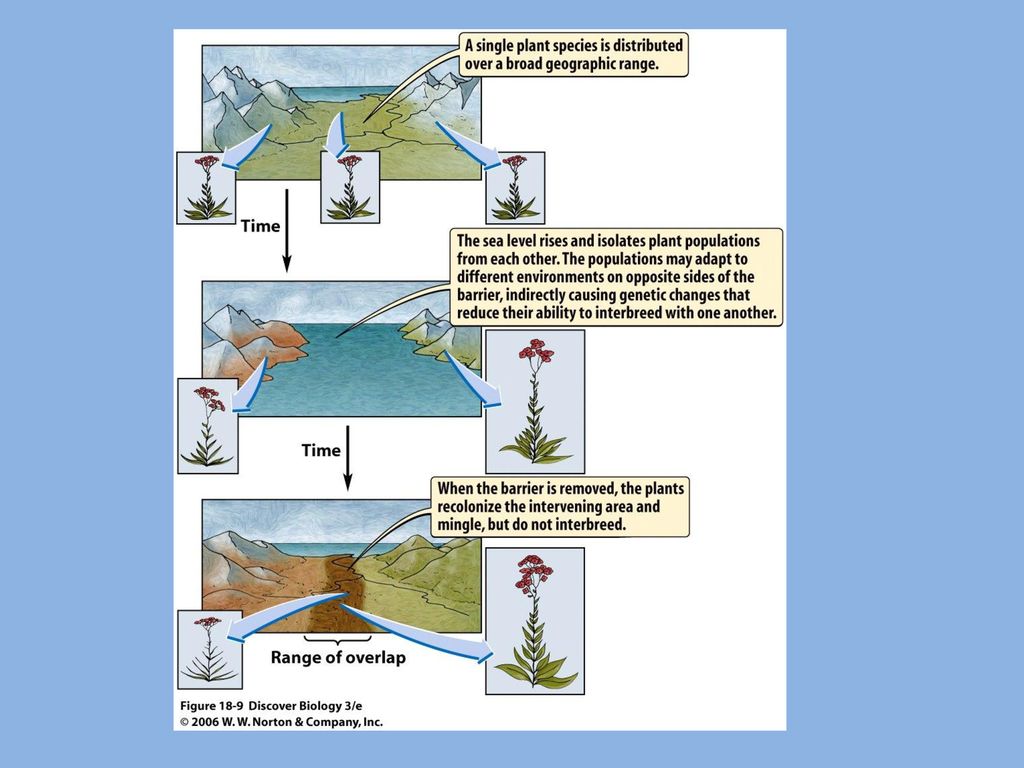 A single plant species is distributed over a broad geographic range.

Time

The sea level rises and isolates plant populations from each other. The populations may adapt to different environments on opposite sides of the barrier, indirectly causing genetic changes that reduce their ability to interbreed with one another.

Time

When the barrier is removed, the plants recolonize the intervening area and mingle, but do not interbreed.

Range of overlap

Figure 18-9 Discover Biology 3/e
© 2006 W. W. Norton & Company, Inc.