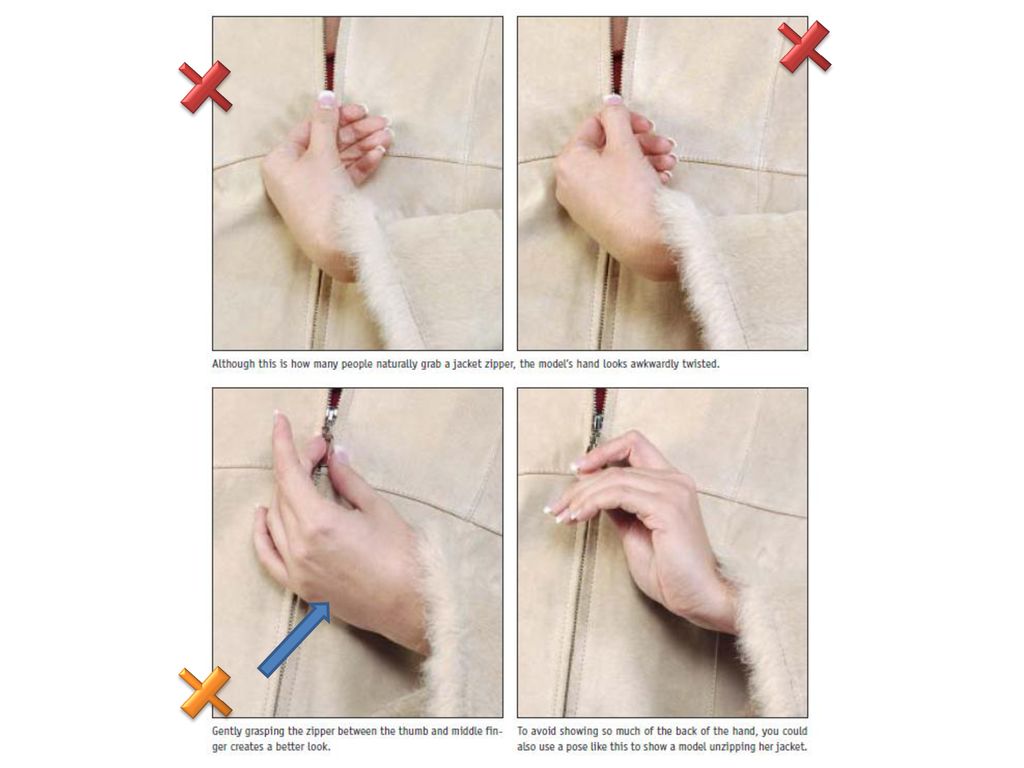 Although this is how many people naturally grab a jacket zipper, the model's hand looks awkwardly twisted.

Gently grasping the zipper between the thumb and middle finger creates a better look.

To avoid showing so much of the back of the hand, you could also use a pose like this to show a model unzipping her jacket.