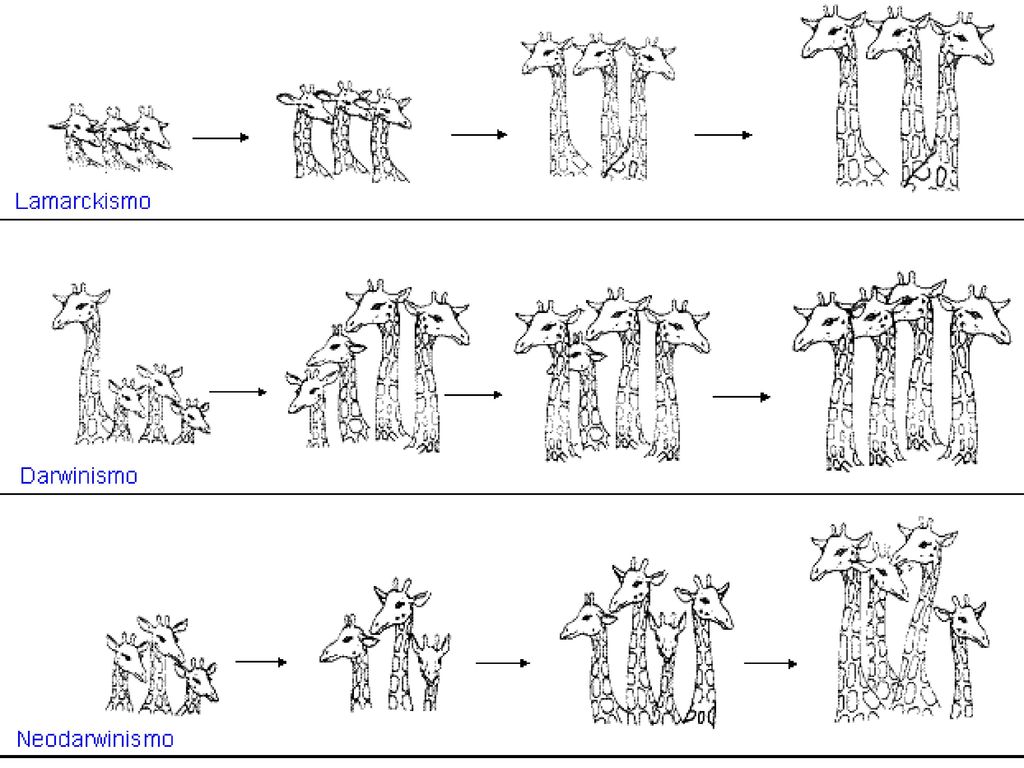 Lamarckismo

Darwinismo

Neodarwinismo