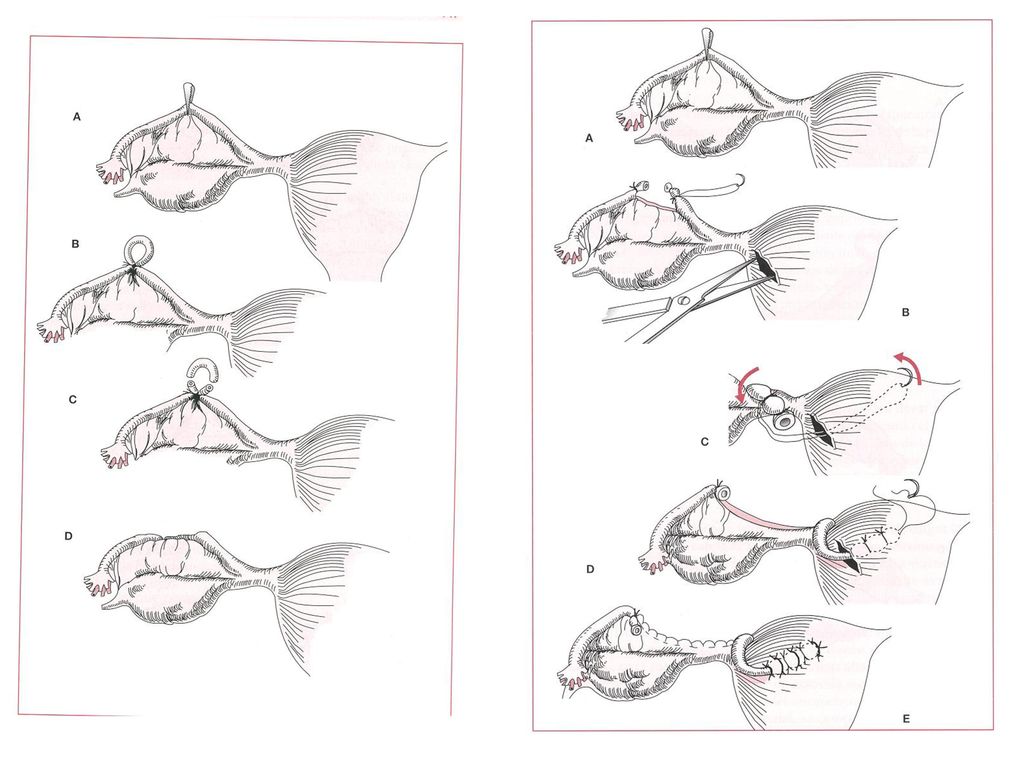 A

B

C

D

A

B

C

D

E