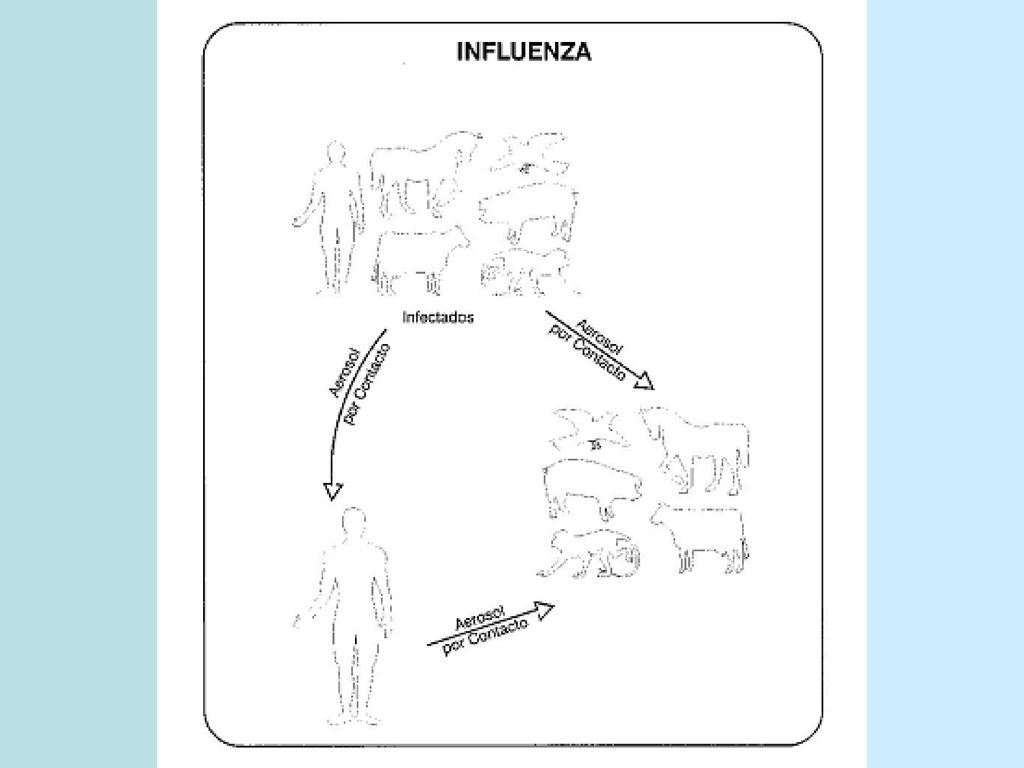 INFLUENZA

Infectados

Aerosol
por Contacto

Aerosol
por Contacto

Aerosol
por Contacto