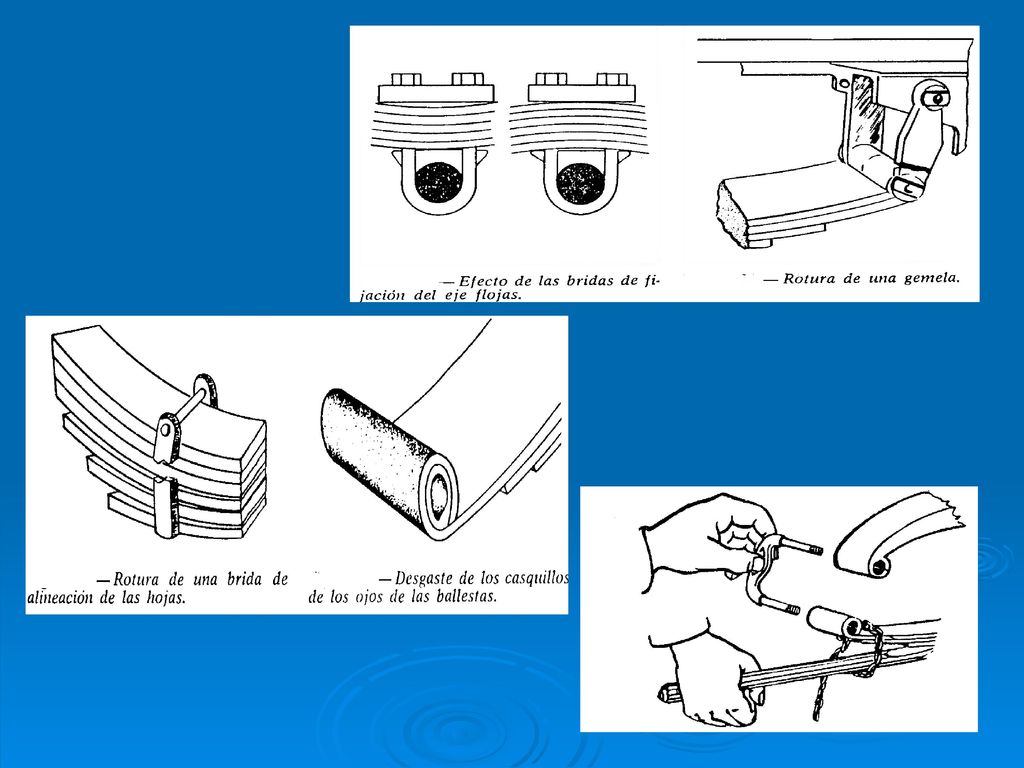 — Efecto de las bridas de fijación del eje flojas.

— Rotura de una gemela.

— Rotura de una brida de alineación de las hojas.

— Desgaste de los casquillos de los ojos de las ballestas.