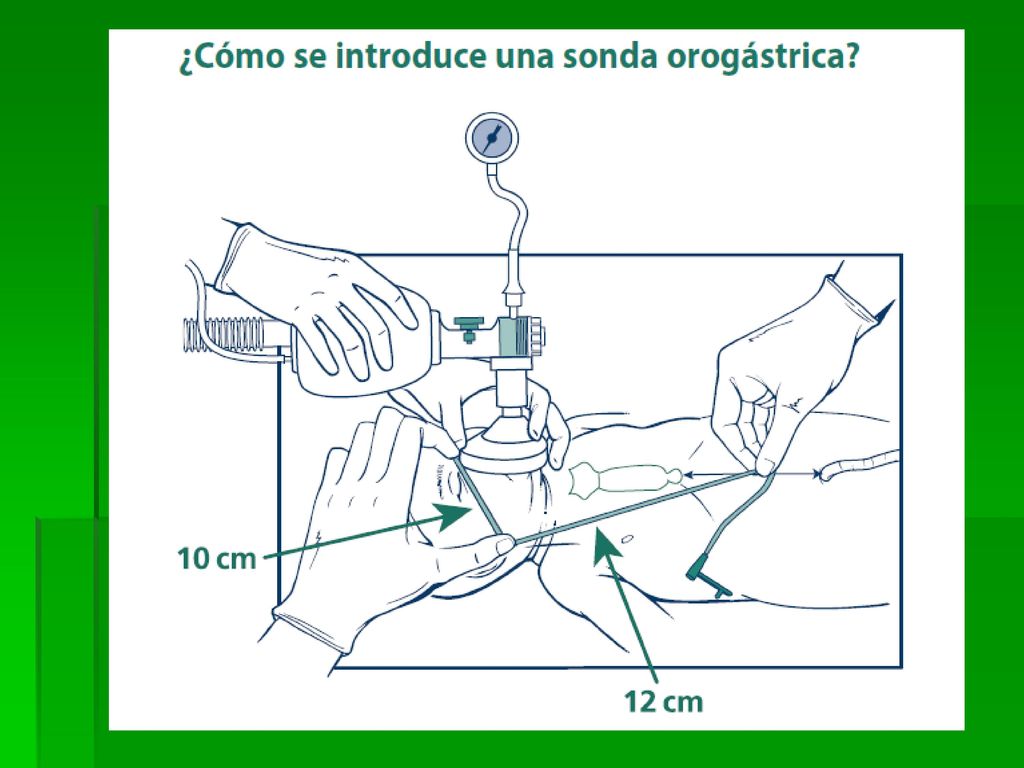 ¿Cómo se introduce una sonda orogástrica?

10 cm

12 cm