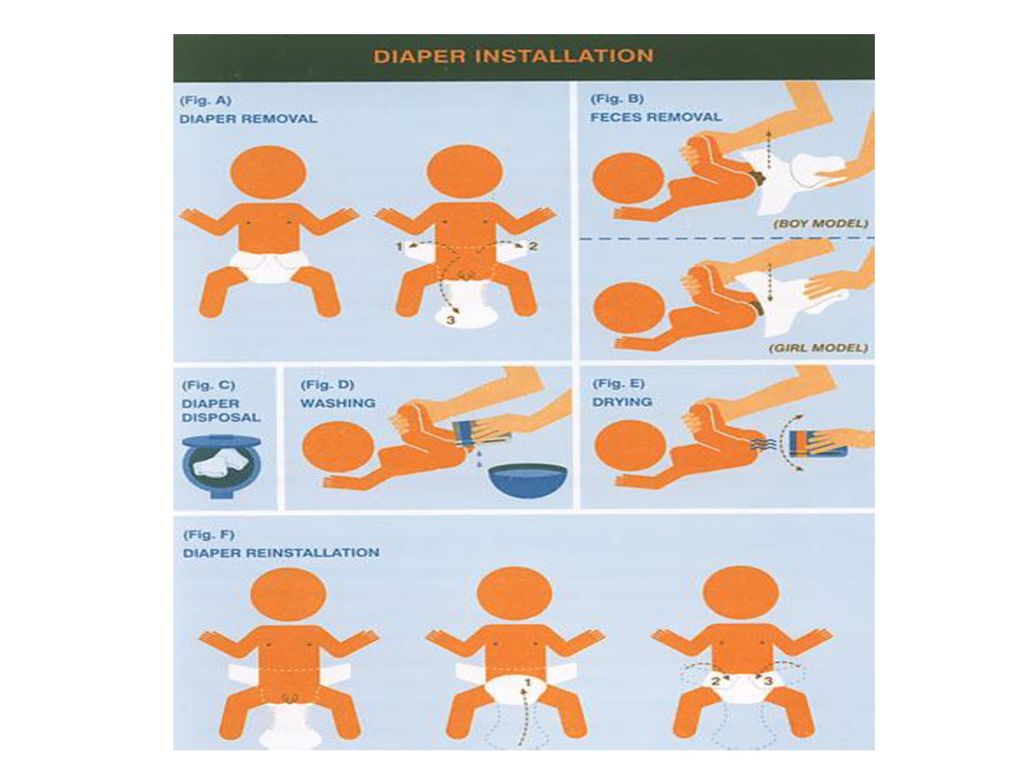 DIAPER INSTALLATION

(Fig. A)
DIAPER REMOVAL

1
2
3

(Fig. B)
FECES REMOVAL

(BOY MODEL)

(GIRL MODEL)

(Fig. C)
DIAPER DISPOSAL

(Fig. D)
WASHING

(Fig. E)
DRYING

(Fig. F)
DIAPER REINSTALLATION

1
2
3