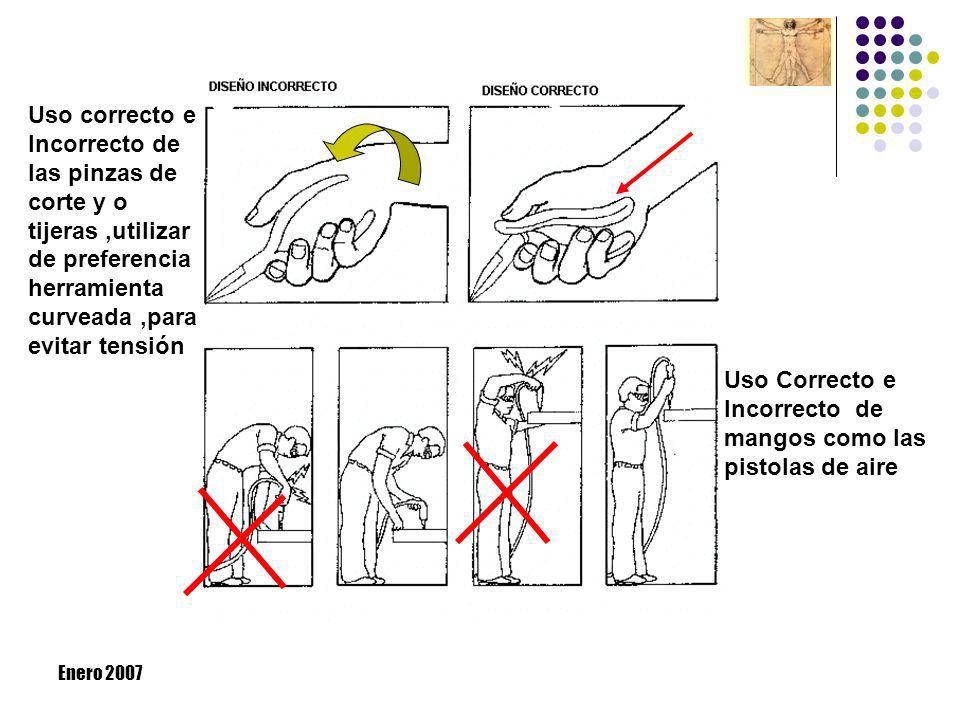 DISEÑO INCORRECTO

DISEÑO CORRECTO

Uso correcto e Incorrecto de las pinzas de corte y o tijeras ,utilizar de preferencia herramienta curveada ,para evitar tensión

Uso Correcto e Incorrecto de mangos como las pistolas de aire

Enero 2007