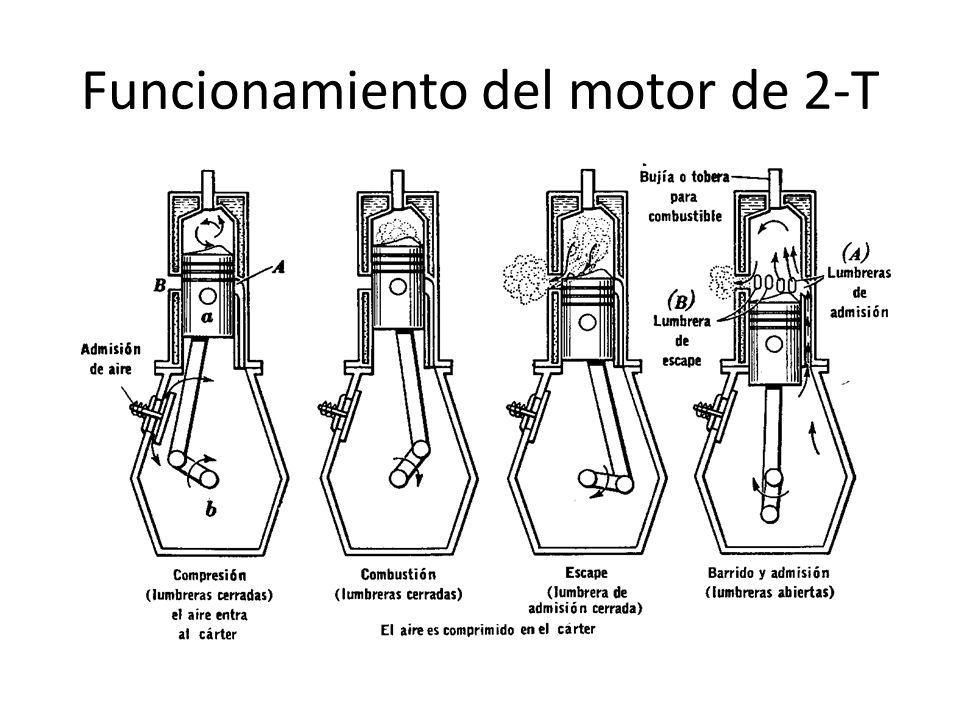 Funcionamiento del motor de 2-T

B

A

a

Admisión de aire

b

Bujía o tobera para combustible

(A) Lumbreras de admisión

(B) Lumbrera de escape

Compresión (lumbreras cerradas) el aire entra al cárter

Combustión (lumbreras cerradas)

Escape (lumbrera de admisión cerrada)

Barrido y admisión (lumbreras abiertas)

El aire es comprimido en el cárter